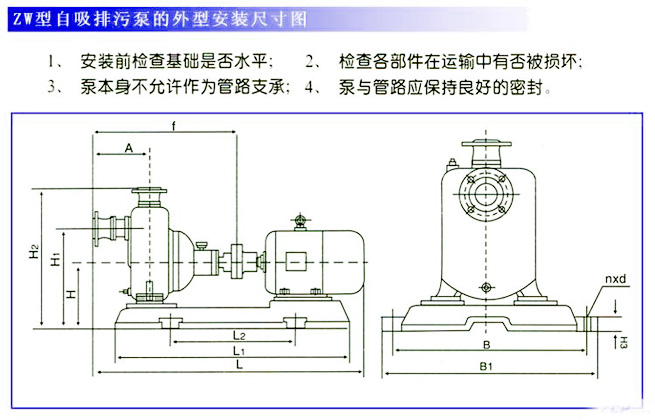 ZW型自吸排污泵的外型安装尺寸图

1、 安装前检查基础是否水平; 2、 检查各部件在运输中有否被损坏;
3、 泵本身不允许作为管路支承; 4、 泵与管路应保持良好的密封。

f
A
H2
H1
H
L2
L1
L
nxd
H3
B
B1